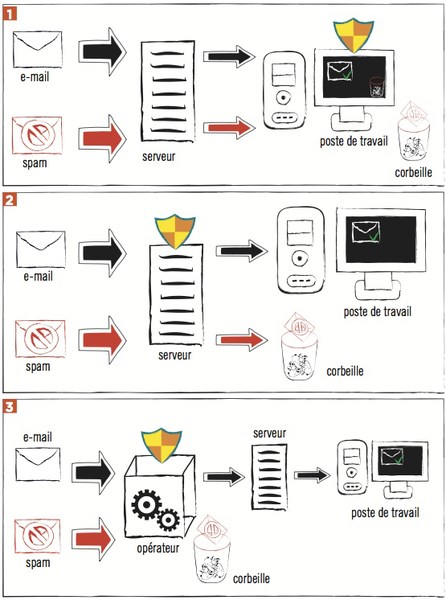 1

e-mail

spam

serveur

poste de travail

corbeille

2

e-mail

spam

serveur

poste de travail

corbeille

3

e-mail

spam

opérateur

corbeille

serveur

poste de travail